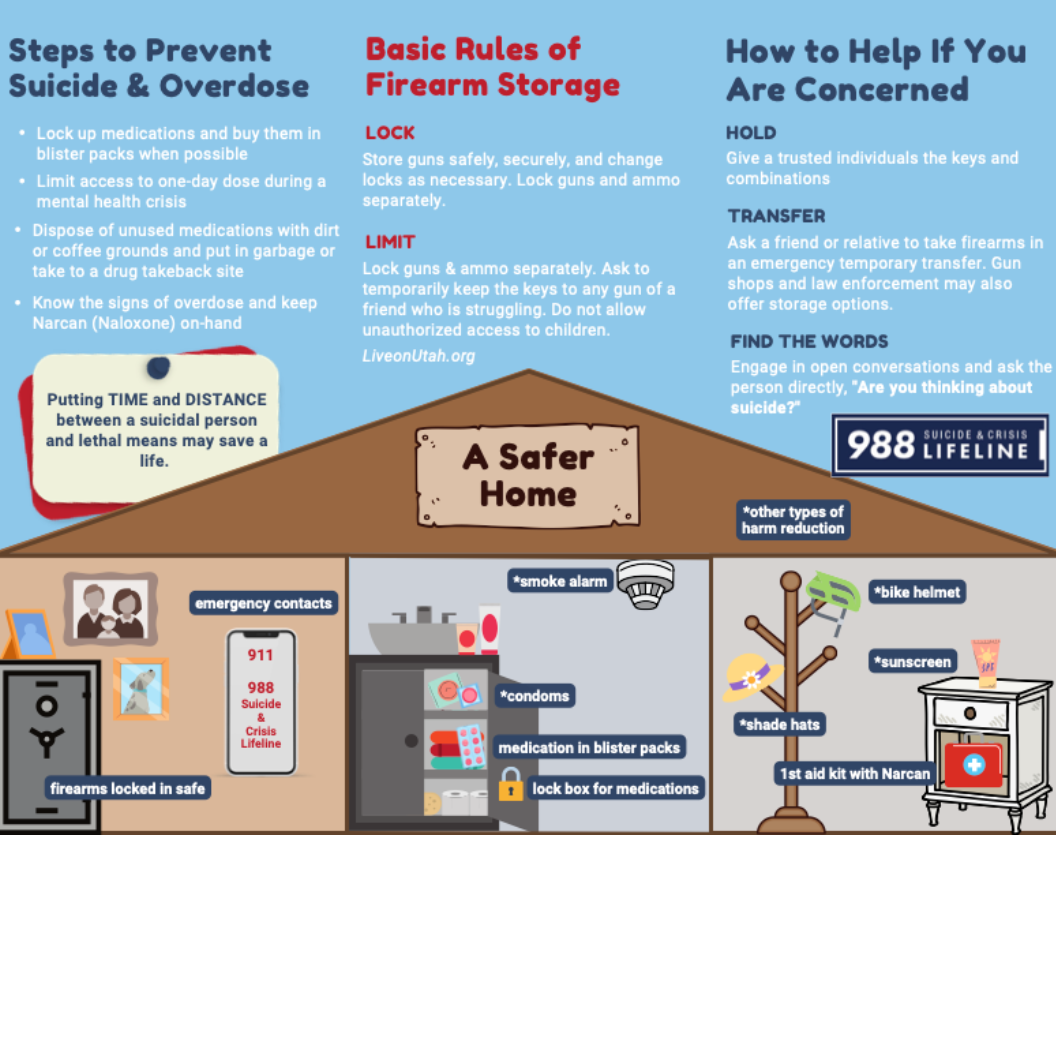 Steps to Prevent Suicide & Overdose

- Lock up medications and buy them in blister packs when possible
- Limit access to one-day dose during a mental health crisis
- Dispose of unused medications with dirt or coffee grounds and put in garbage or take to a drug takeback site
- Know the signs of overdose and keep Narcan (Naloxone) on-hand

Putting TIME and DISTANCE between a suicidal person and lethal means may save a life.

Basic Rules of Firearm Storage

LOCK
Store guns safely, securely, and change locks as necessary. Lock guns and ammo separately.

LIMIT
Lock guns & ammo separately. Ask to temporarily keep the keys to any gun of a friend who is struggling. Do not allow unauthorized access to children.

LiveonUtah.org

How to Help If You Are Concerned

HOLD
Give a trusted individuals the keys and combinations

TRANSFER
Ask a friend or relative to take firearms in an emergency temporary transfer. Gun shops and law enforcement may also offer storage options.

FIND THE WORDS
Engage in open conversations and ask the person directly, "Are you thinking about suicide?"

988 SUICIDE & CRISIS LIFELINE

A Safer Home

*other types of harm reduction

emergency contacts

911

988 Suicide & Crisis Lifeline

firearms locked in safe

*smoke alarm

*condoms

medication in blister packs

lock box for medications

*bike helmet

*sunscreen

*shade hats

1st aid kit with Narcan